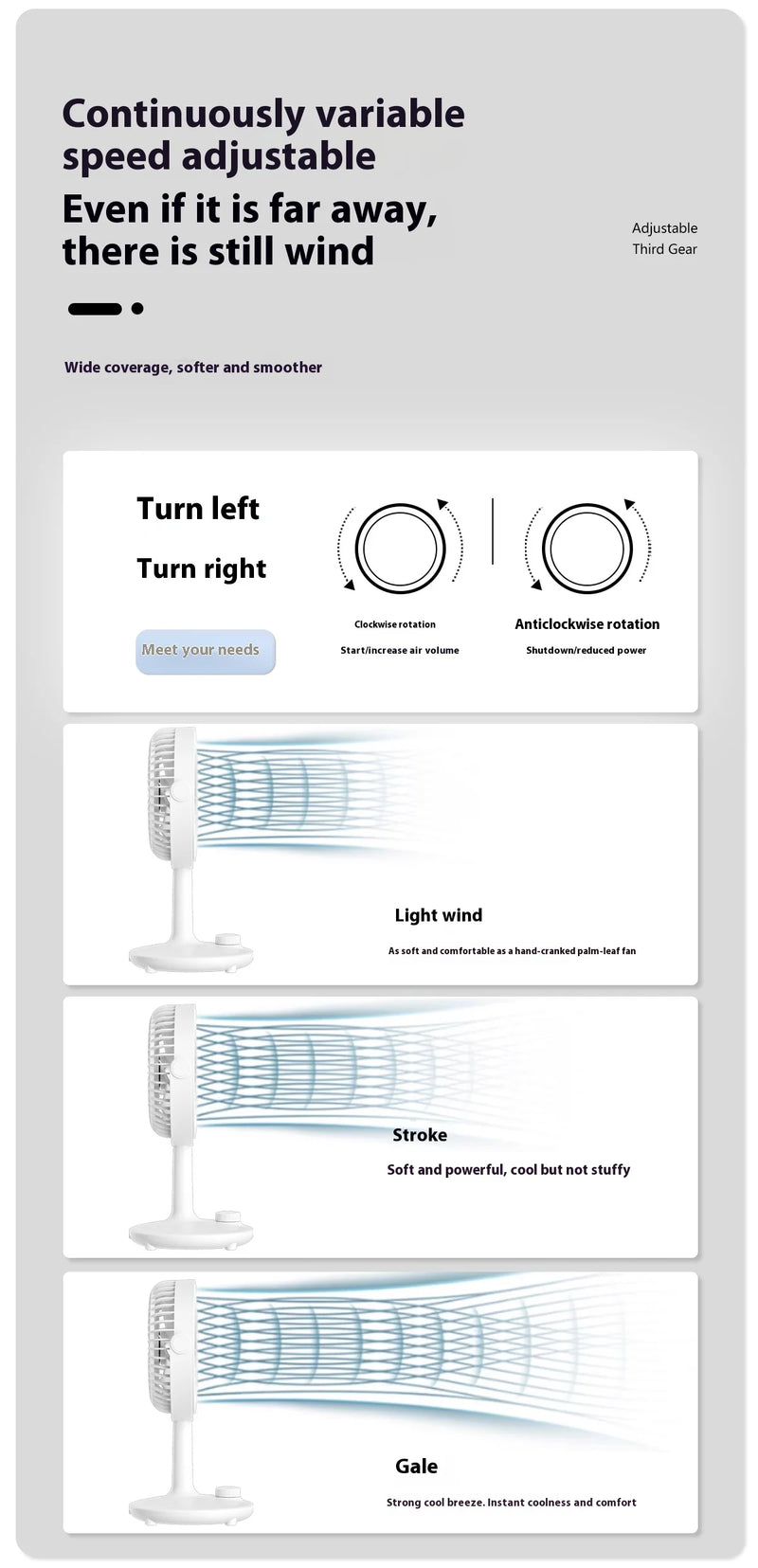 Continuously variable speed adjustable

Even if it is far away, there is still wind

Adjustable
Third Gear

Wide coverage, softer and smoother

Turn left

Turn right

Meet your needs

Clockwise rotation

Start/increase air volume

Anticlockwise rotation

Shutdown/reduced power

Light wind

As soft and comfortable as a hand-cranked palm-leaf fan

Stroke

Soft and powerful, cool but not stuffy

Gale

Strong cool breeze. Instant coolness and comfort